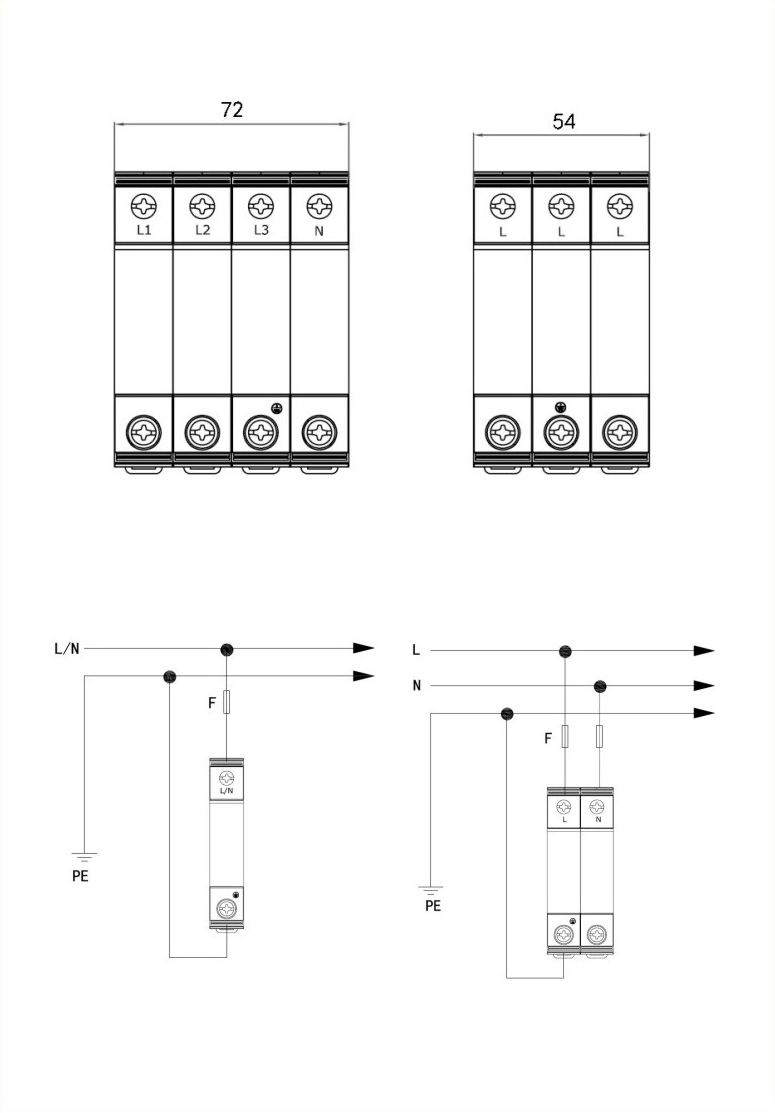 72

L1 L2 L3 N

54

L L L

L/N

F

L/N

PE

L

N

F

L N

PE